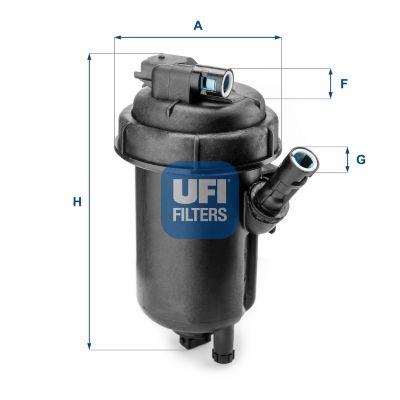 A

F

G

H

UFI
FILTERS